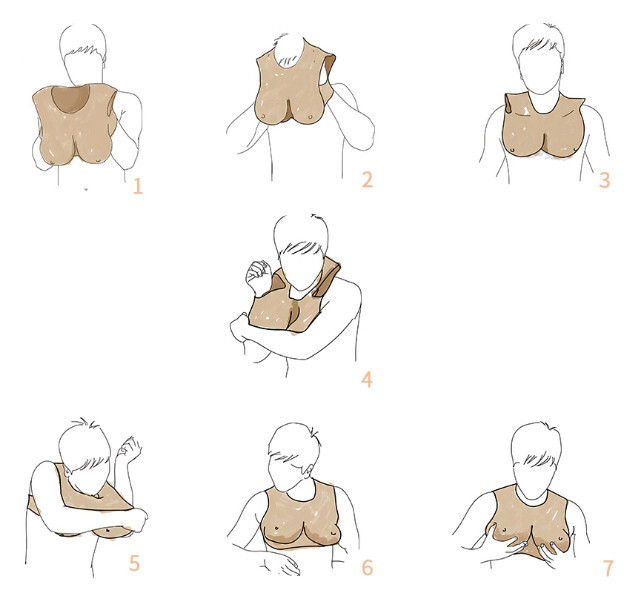 1
2
3
4
5
6
7