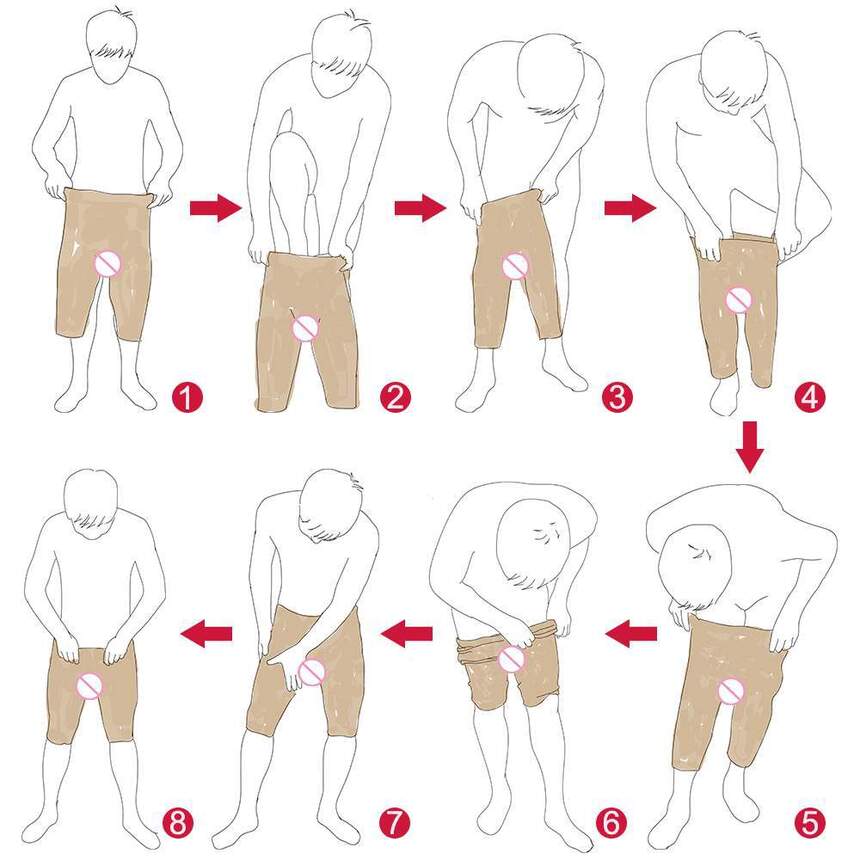 1
2
3
4
5
6
7
8