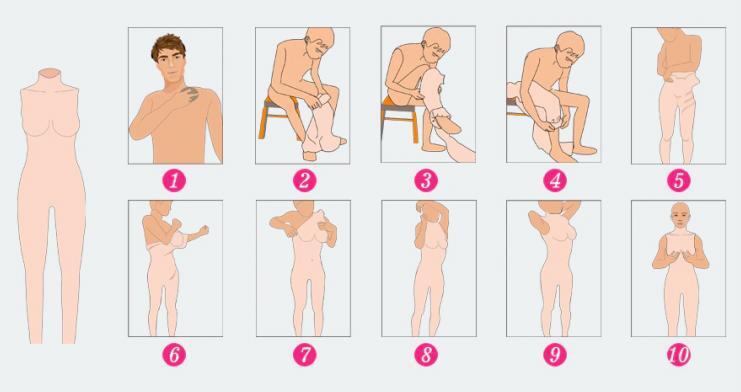 1
2
3
4
5
6
7
8
9
10