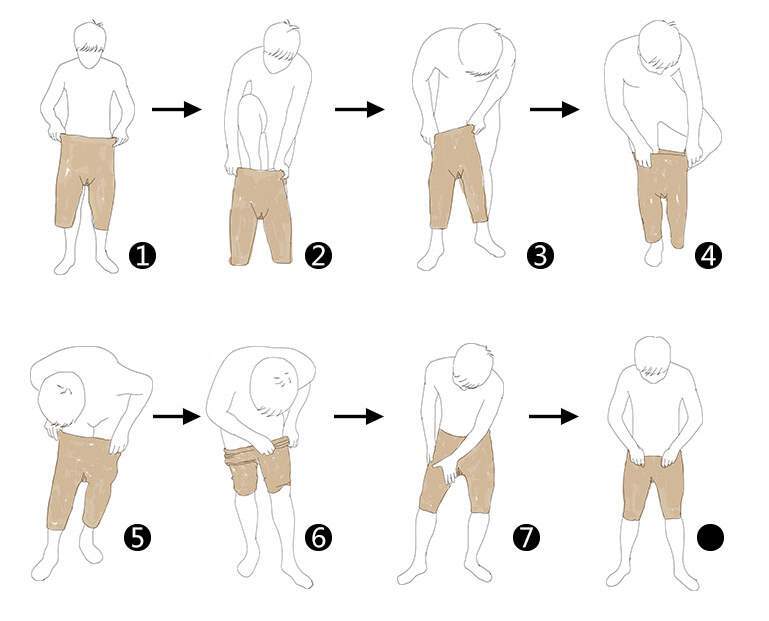 1 2 3 4
5 6 7